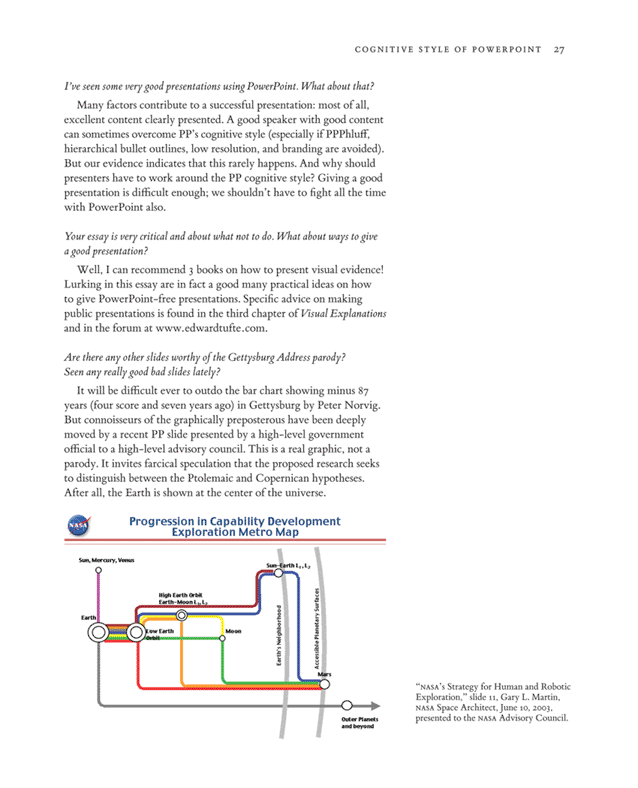 COGNITIVE STYLE OF POWERPOINT 27

I've seen some very good presentations using PowerPoint. What about that?

Many factors contribute to a successful presentation: most of all, excellent content clearly presented. A good speaker with good content can sometimes overcome PP's cognitive style (especially if PPPhluff, hierarchical bullet outlines, low resolution, and branding are avoided). But our evidence indicates that this rarely happens. And why should presenters have to work around the PP cognitive style? Giving a good presentation is difficult enough; we shouldn't have to fight all the time with PowerPoint also.

Your essay is very critical and about what not to do. What about ways to give a good presentation?

Well, I can recommend 3 books on how to present visual evidence! Lurking in this essay are in fact a good many practical ideas on how to give PowerPoint-free presentations. Specific advice on making public presentations is found in the third chapter of Visual Explanations and in the forum at www.edwardtufte.com.

Are there any other slides worthy of the Gettysburg Address parody? Seen any really good bad slides lately?

It will be difficult ever to outdo the bar chart showing minus 87 years (four score and seven years ago) in Gettysburg by Peter Norvig. But connoisseurs of the graphically preposterous have been deeply moved by a recent PP slide presented by a high-level government official to a high-level advisory council. This is a real graphic, not a parody. It invites farcical speculation that the proposed research seeks to distinguish between the Ptolemaic and Copernican hypotheses. After all, the Earth is shown at the center of the universe.

NASA

Progression in Capability Development
Exploration Metro Map

Sun, Mercury, Venus

Sun–Earth $L_1, L_2$

High Earth Orbit
Earth–Moon $L_1, L_2$

Earth

Low Earth Orbit

Moon

Earth's Neighborhood

Accessible Planetary Surfaces

Mars

Outer Planets and beyond

"NASA's Strategy for Human and Robotic Exploration," slide 11, Gary L. Martin, NASA Space Architect, June 10, 2003, presented to the NASA Advisory Council.