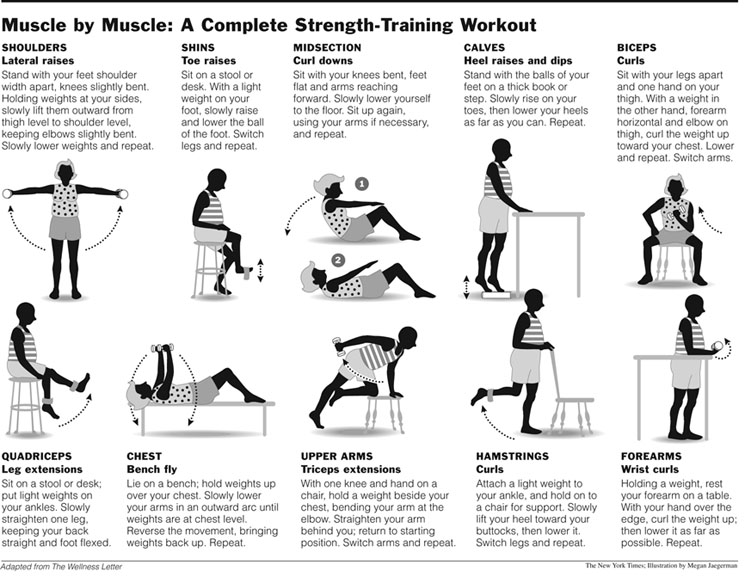 Muscle by Muscle: A Complete Strength-Training Workout

SHOULDERS
Lateral raises
Stand with your feet shoulder width apart, knees slightly bent. Holding weights at your sides, slowly lift them outward from thigh level to shoulder level, keeping elbows slightly bent. Slowly lower weights and repeat.

SHINS
Toe raises
Sit on a stool or desk. With a light weight on your foot, slowly raise and lower the ball of the foot. Switch legs and repeat.

MIDSECTION
Curl downs
Sit with your knees bent, feet flat and arms reaching forward. Slowly lower yourself to the floor. Sit up again, using your arms if necessary, and repeat.

1

2

CALVES
Heel raises and dips
Stand with the balls of your feet on a thick book or step. Slowly rise on your toes, then lower your heels as far as you can. Repeat.

BICEPS
Curls
Sit with your legs apart and one hand on your thigh. With a weight in the other hand, forearm horizontal and elbow on thigh, curl the weight up toward your chest. Lower and repeat. Switch arms.

QUADRICEPS
Leg extensions
Sit on a stool or desk; put light weights on your ankles. Slowly straighten one leg, keeping your back straight and foot flexed.

CHEST
Bench fly
Lie on a bench; hold weights up over your chest. Slowly lower your arms in an outward arc until weights are at chest level. Reverse the movement, bringing weights back up. Repeat.

UPPER ARMS
Triceps extensions
With one knee and hand on a chair, hold a weight beside your chest, bending your arm at the elbow. Straighten your arm behind you; return to starting position. Switch arms and repeat.

HAMSTRINGS
Curls
Attach a light weight to your ankle, and hold on to a chair for support. Slowly lift your heel toward your buttocks, then lower it. Switch legs and repeat.

FOREARMS
Wrist curls
Holding a weight, rest your forearm on a table. With your hand over the edge, curl the weight up; then lower it as far as possible. Repeat.

Adapted from The Wellness Letter

The New York Times; Illustration by Megan Jaegerman