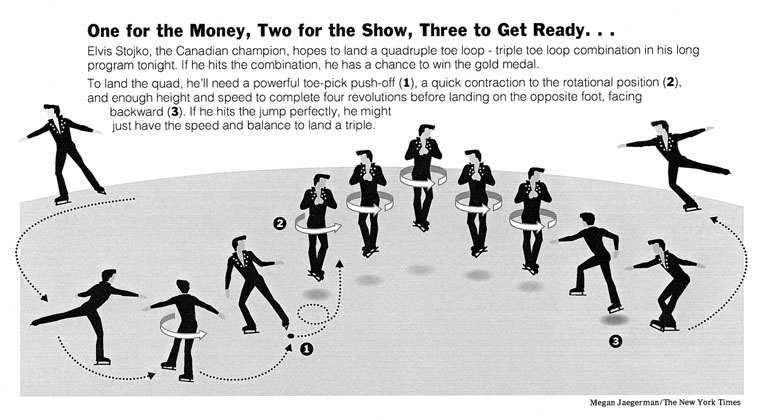 One for the Money, Two for the Show, Three to Get Ready. . .

Elvis Stojko, the Canadian champion, hopes to land a quadruple toe loop - triple toe loop combination in his long program tonight. If he hits the combination, he has a chance to win the gold medal.

To land the quad, he'll need a powerful toe-pick push-off (1), a quick contraction to the rotational position (2), and enough height and speed to complete four revolutions before landing on the opposite foot, facing backward (3). If he hits the jump perfectly, he might just have the speed and balance to land a triple.

2

1

3

Megan Jaegerman/The New York Times