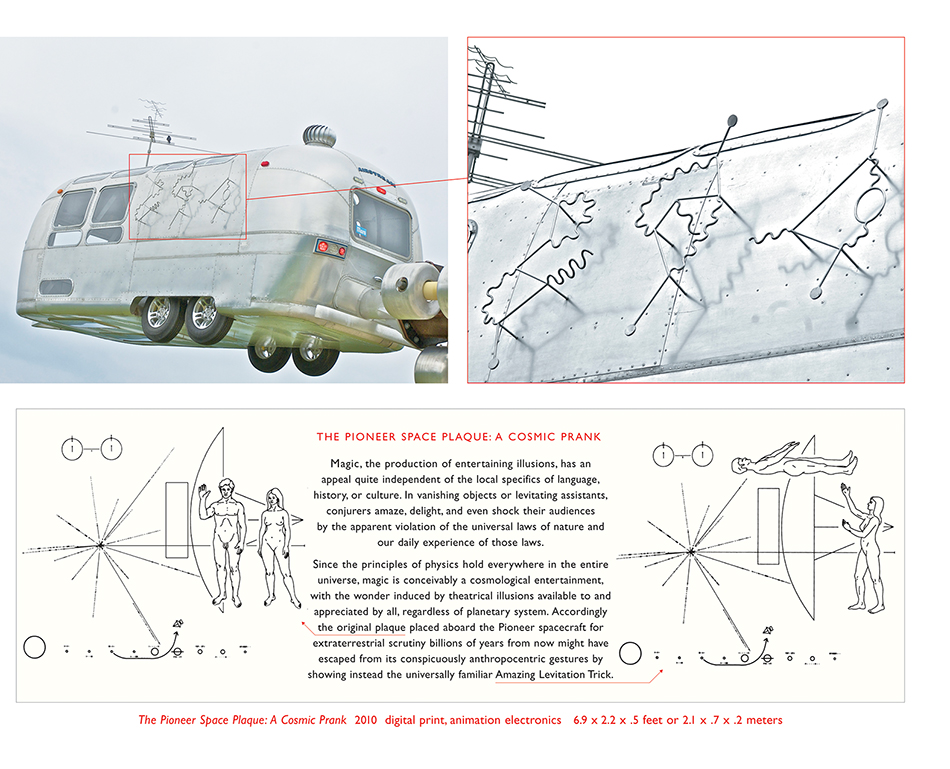 THE PIONEER SPACE PLAQUE: A COSMIC PRANK

Magic, the production of entertaining illusions, has an appeal quite independent of the local specifics of language, history, or culture. In vanishing objects or levitating assistants, conjurers amaze, delight, and even shock their audiences by the apparent violation of the universal laws of nature and our daily experience of those laws.

Since the principles of physics hold everywhere in the entire universe, magic is conceivably a cosmological entertainment, with the wonder induced by theatrical illusions available to and appreciated by all, regardless of planetary system. Accordingly the original plaque placed aboard the Pioneer spacecraft for extraterrestrial scrutiny billions of years from now might have escaped from its conspicuously anthropocentric gestures by showing instead the universally familiar Amazing Levitation Trick.

The Pioneer Space Plaque: A Cosmic Prank 2010 digital print, animation electronics 6.9 x 2.2 x .5 feet or 2.1 x .7 x .2 meters